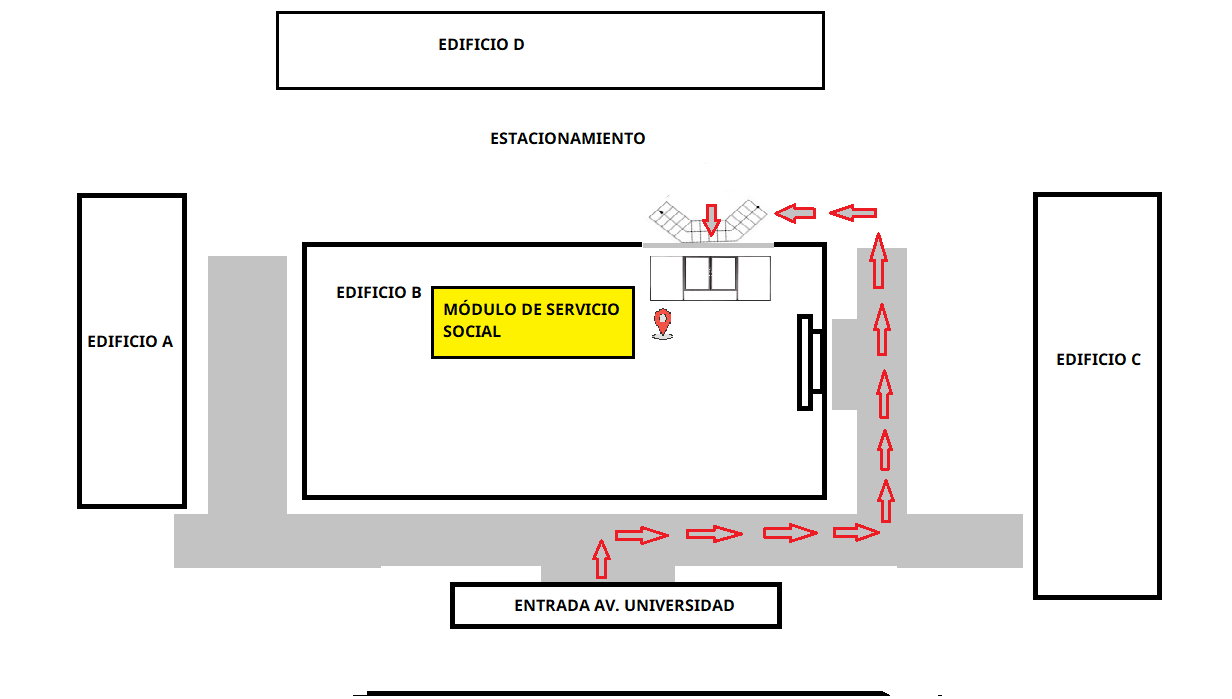 EDIFICIO D

ESTACIONAMIENTO

EDIFICIO A

EDIFICIO B

MÓDULO DE SERVICIO SOCIAL

EDIFICIO C

ENTRADA AV. UNIVERSIDAD